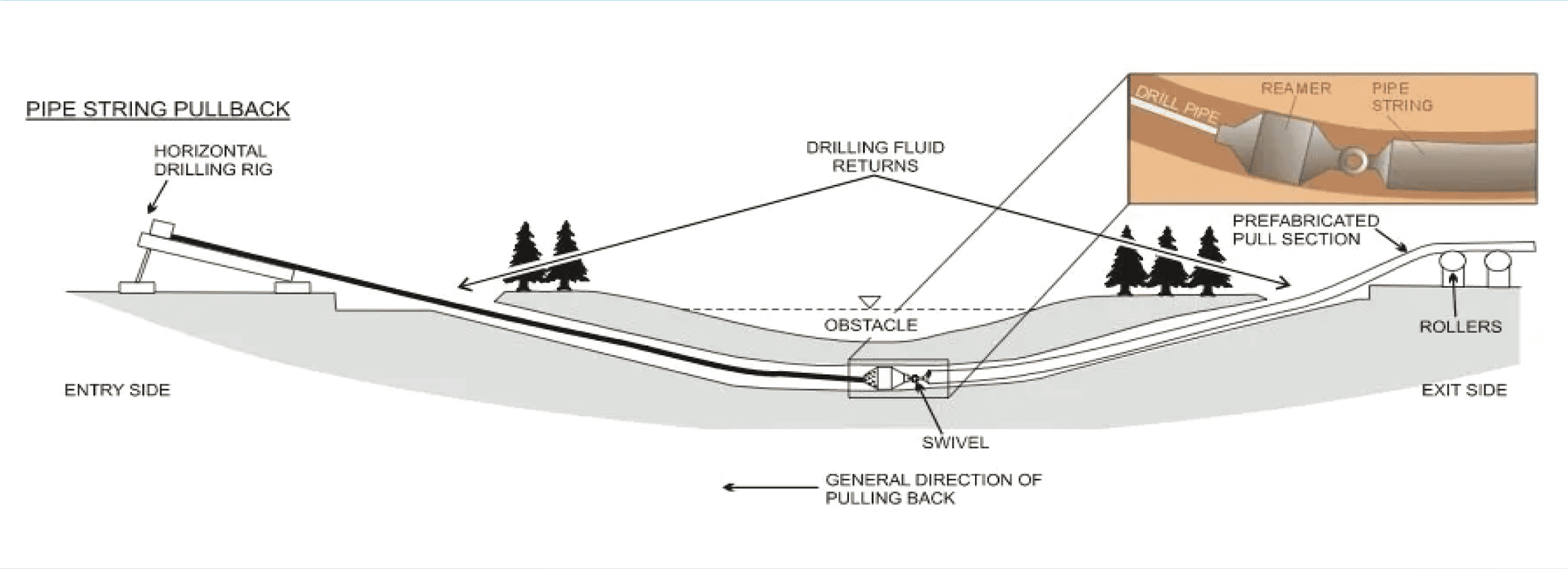 PIPE STRING PULLBACK

HORIZONTAL DRILLING RIG

DRILLING FLUID RETURNS

DRILL PIPE

REAMER

PIPE STRING

PREFABRICATED PULL SECTION

OBSTACLE

ROLLERS

ENTRY SIDE

EXIT SIDE

SWIVEL

GENERAL DIRECTION OF PULLING BACK